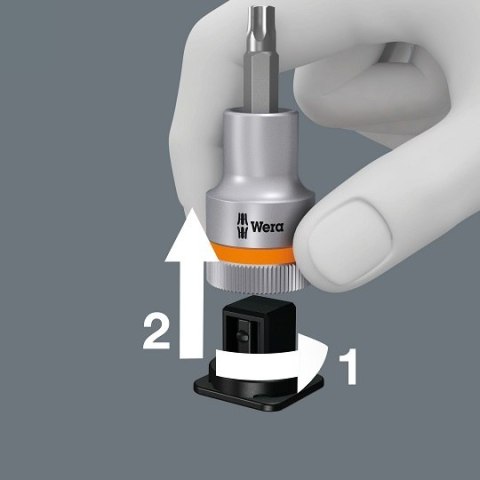 Wera

2

1