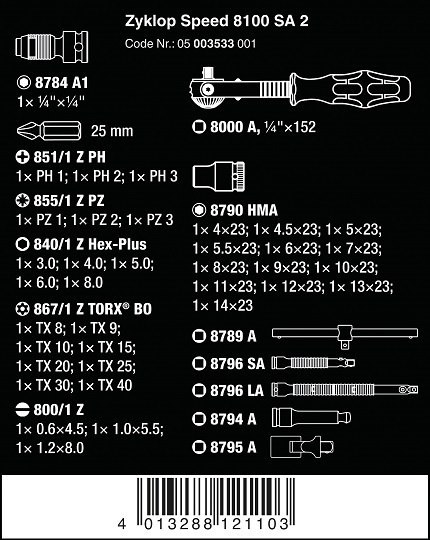 Zyklop Speed 8100 SA 2
Code Nr.: 05 003533 001

8784 A1
1× ¼"×¼"

25 mm

851/1 Z PH
1× PH 1; 1× PH 2; 1× PH 3

855/1 Z PZ
1× PZ 1; 1× PZ 2; 1× PZ 3

840/1 Z Hex-Plus
1× 3.0; 1× 4.0; 1× 5.0; 1× 6.0; 1× 8.0

867/1 Z TORX® BO
1× TX 8; 1× TX 9; 1× TX 10; 1× TX 15; 1× TX 20; 1× TX 25; 1× TX 30; 1× TX 40

800/1 Z
1× 0.6×4.5; 1× 1.0×5.5; 1× 1.2×8.0

8000 A, ¼"×152

8790 HMA
1× 4×23; 1× 4.5×23; 1× 5×23; 1× 5.5×23; 1× 6×23; 1× 7×23; 1× 8×23; 1× 9×23; 1× 10×23; 1× 11×23; 1× 12×23; 1× 13×23; 1× 14×23

8789 A

8796 SA

8796 LA

8794 A

8795 A

4 013288 121103